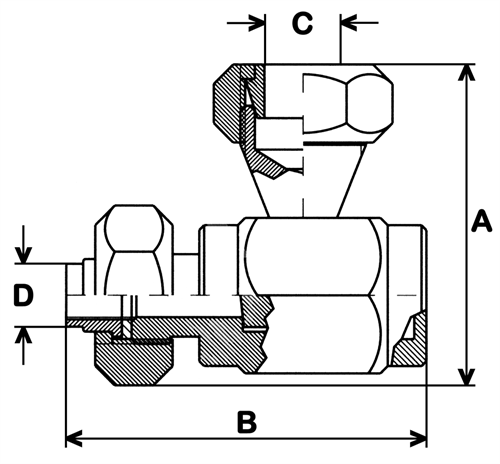 C

A

D

B