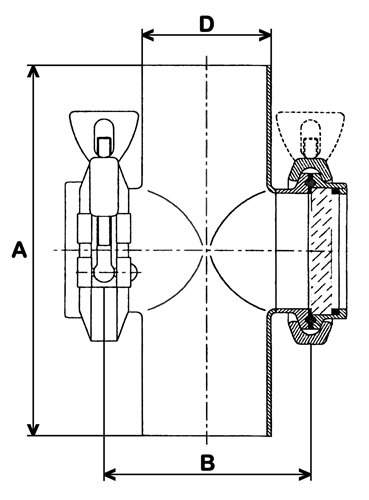 D
A
B