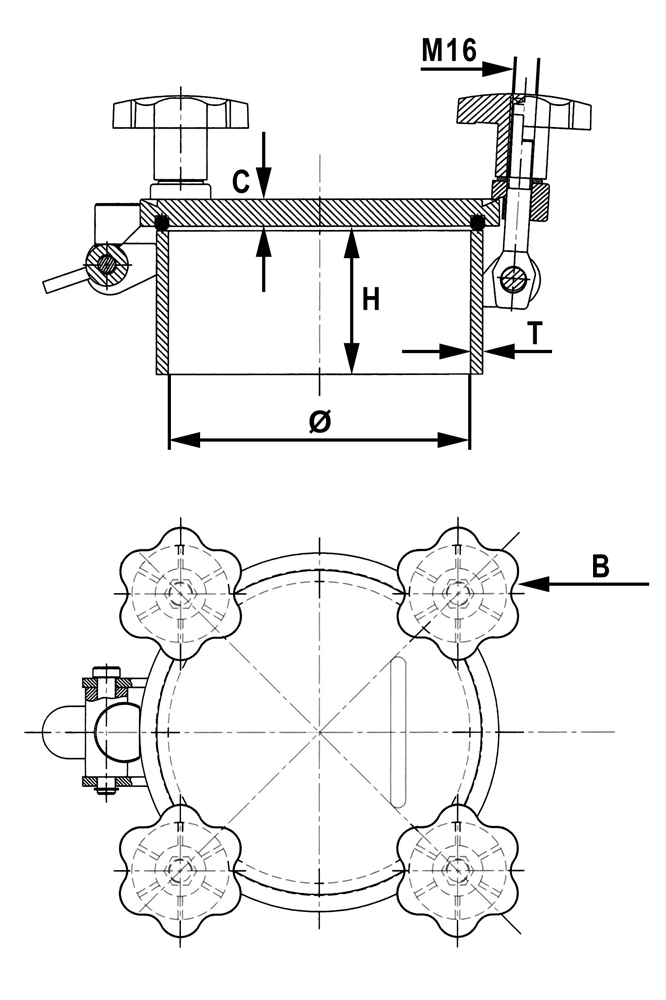 M16
C
H
T
Ø
B